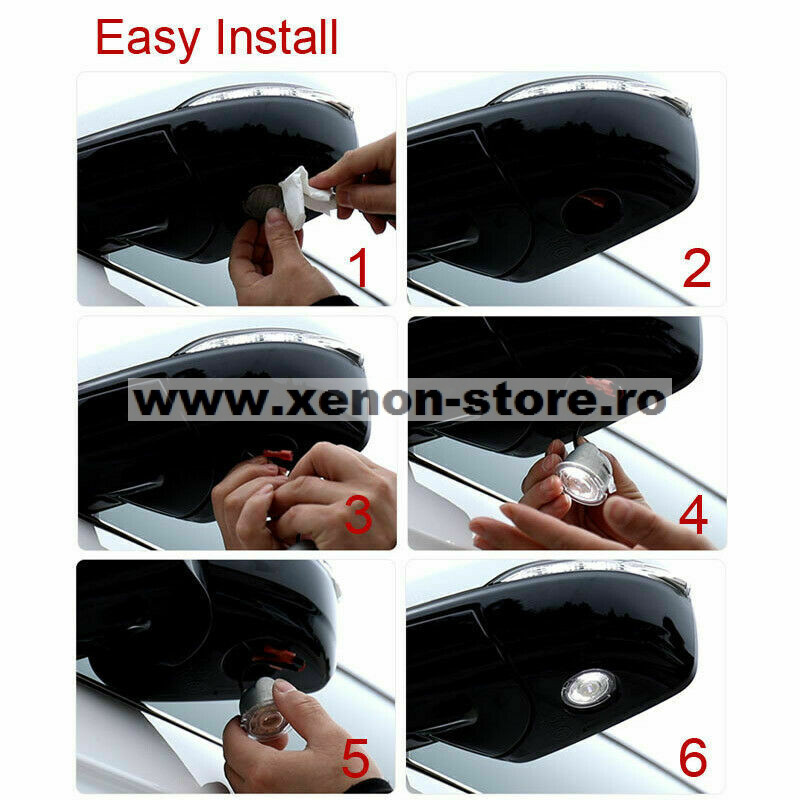 Easy Install

1

2

www.xenon-store.ro

3

4

5

6