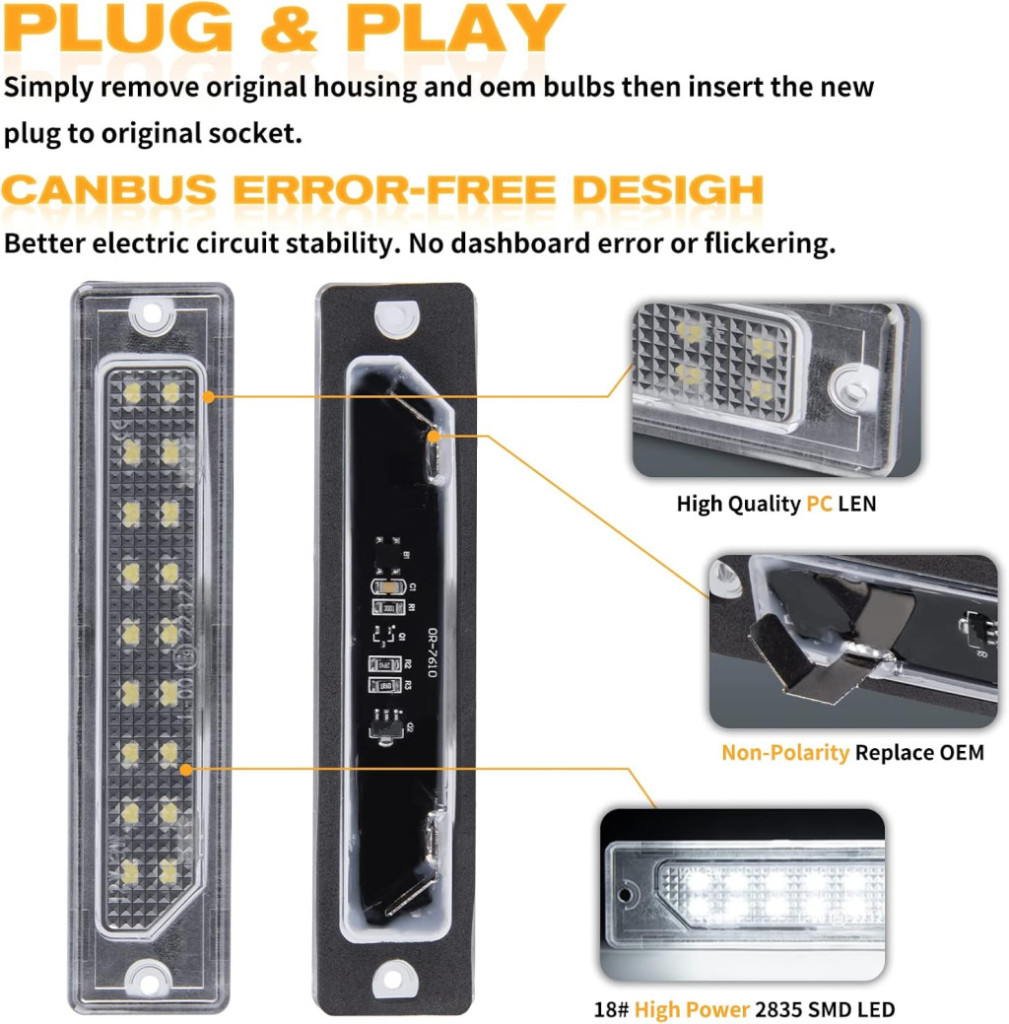 PLUG & PLAY
Simply remove original housing and oem bulbs then insert the new plug to original socket.

CANBUS ERROR-FREE DESIGH
Better electric circuit stability. No dashboard error or flickering.

OR-7610

High Quality PC LEN

Non-Polarity Replace OEM

18# High Power 2835 SMD LED