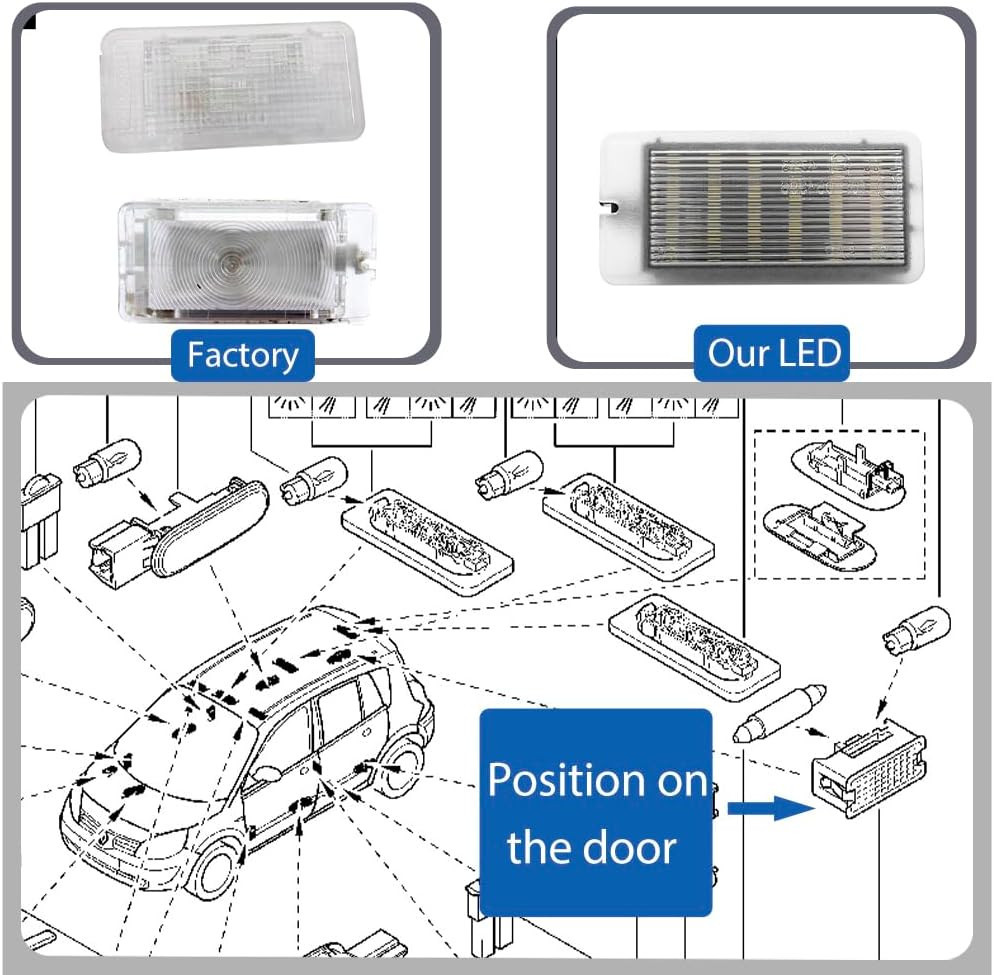 Factory

Our LED

Position on the door