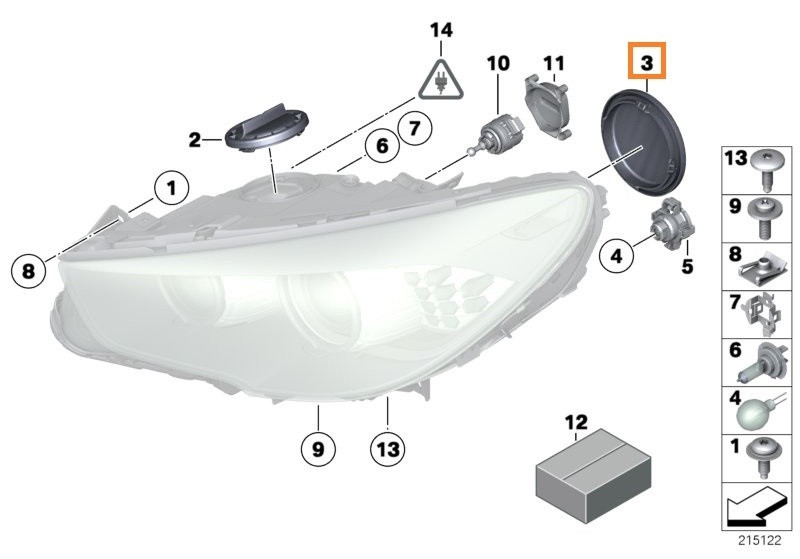 14
10
11
3
2
7
6
1
8
4
5
9
13
12
13
9
8
7
6
4
1
215122